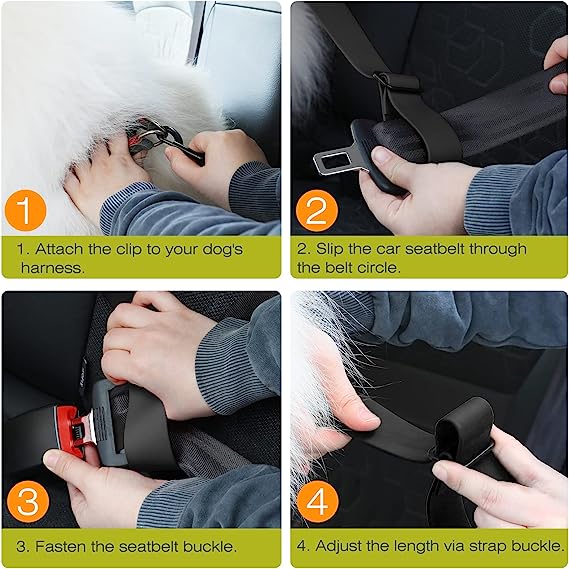 1

1. Attach the clip to your dog's harness.

2

2. Slip the car seatbelt through the belt circle.

3

3. Fasten the seatbelt buckle.

4

4. Adjust the length via strap buckle.